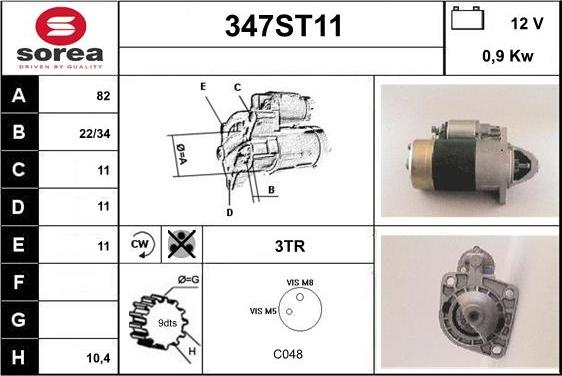 sorea
DRIVEN BY QUALITY

347ST11

12 V
0,9 Kw

| A | 82 |
|---|---|
| B | 22/34 |
| C | 11 |
| D | 11 |
| E | 11 |
| F | |
| G | |
| H | 10,4 |

E C
Ø=A
B
D

CW

3TR

Ø=G
9dts
H

VIS M8
VIS M5

C048