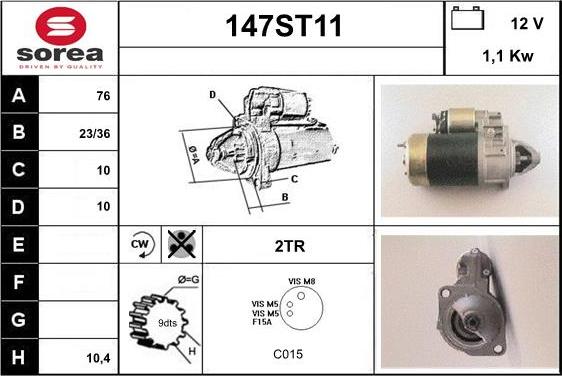 sorea
DRIVEN BY QUALITY

147ST11

12 V
1,1 Kw

| A | 76 |
|---|---|
| B | 23/36 |
| C | 10 |
| D | 10 |
| E | |
| F | |
| G | |
| H | 10,4 |

D
Ø=A
C
B

CW

2TR

Ø=G
9dts
H

VIS M8
VIS M5
VIS M5
F15A

C015