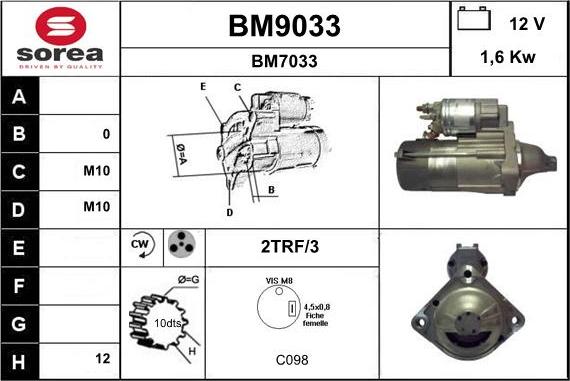 sorea
DRIVEN BY QUALITY

BM9033

BM7033

12 V

1,6 Kw

| A | |
|---|---|
| B | 0 |
| C | M10 |
| D | M10 |
| E | |
| F | |
| G | |
| H | 12 |

E
C
Ø=A
B
D

CW

2TRF/3

Ø=G
10dts
H

VIS M8
4,5x0,8
Fiche
femelle

C098