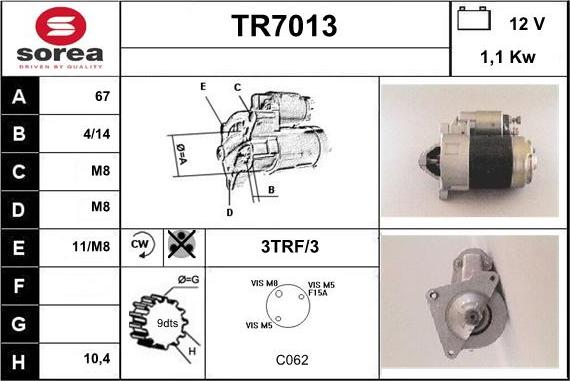 sorea
DRIVEN BY QUALITY

TR7013

12 V
1,1 Kw

| A | 67 |
|---|---|
| B | 4/14 |
| C | M8 |
| D | M8 |
| E | 11/M8 |
| F | |
| G | |
| H | 10,4 |

E
C
Ø=A
B
D

CW

3TRF/3

Ø=G
9dts
H

VIS M8
VIS M5
F15A
VIS M5

C062