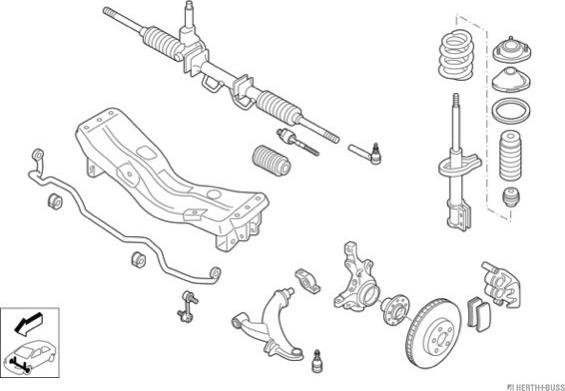 HERTH+BUSS