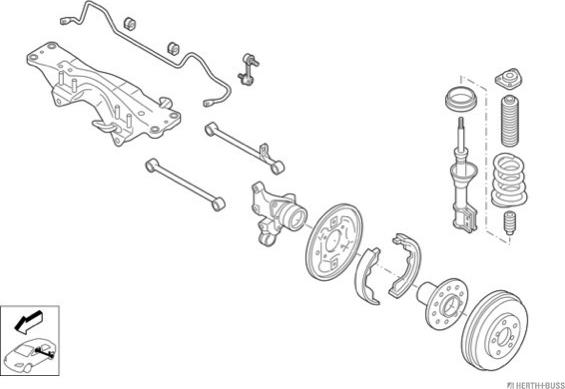 HERTH+BUSS