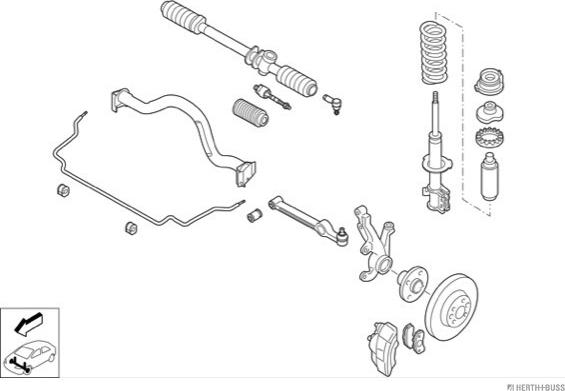 HERTH+BUSS