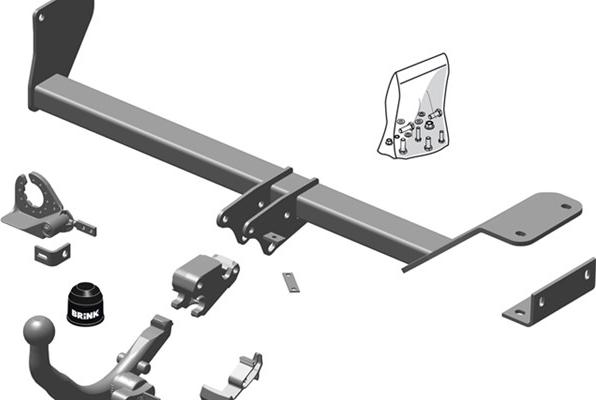 BRINK